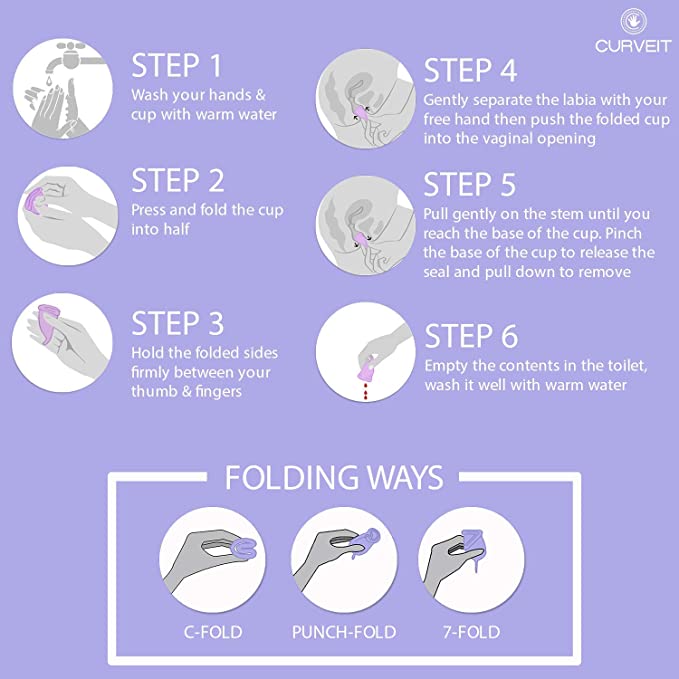 CURVEIT

STEP 1
Wash your hands & cup with warm water

STEP 2
Press and fold the cup into half

STEP 3
Hold the folded sides firmly between your thumb & fingers

STEP 4
Gently separate the labia with your free hand then push the folded cup into the vaginal opening

STEP 5
Pull gently on the stem until you reach the base of the cup. Pinch the base of the cup to release the seal and pull down to remove

STEP 6
Empty the contents in the toilet, wash it well with warm water

FOLDING WAYS

C-FOLD

PUNCH-FOLD

7-FOLD